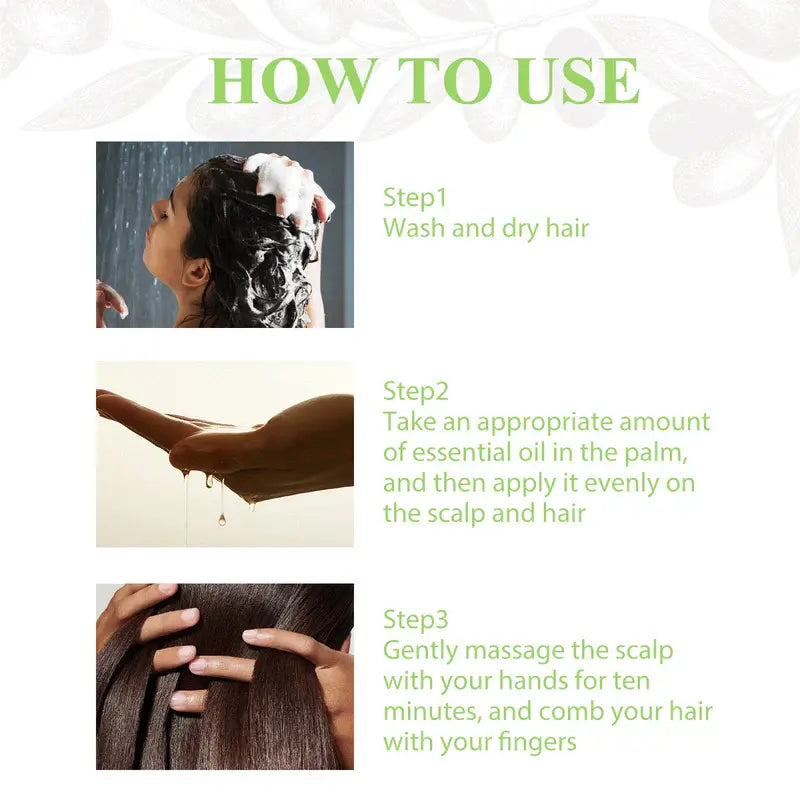 HOW TO USE

Step1
Wash and dry hair

Step2
Take an appropriate amount of essential oil in the palm, and then apply it evenly on the scalp and hair

Step3
Gently massage the scalp with your hands for ten minutes, and comb your hair with your fingers